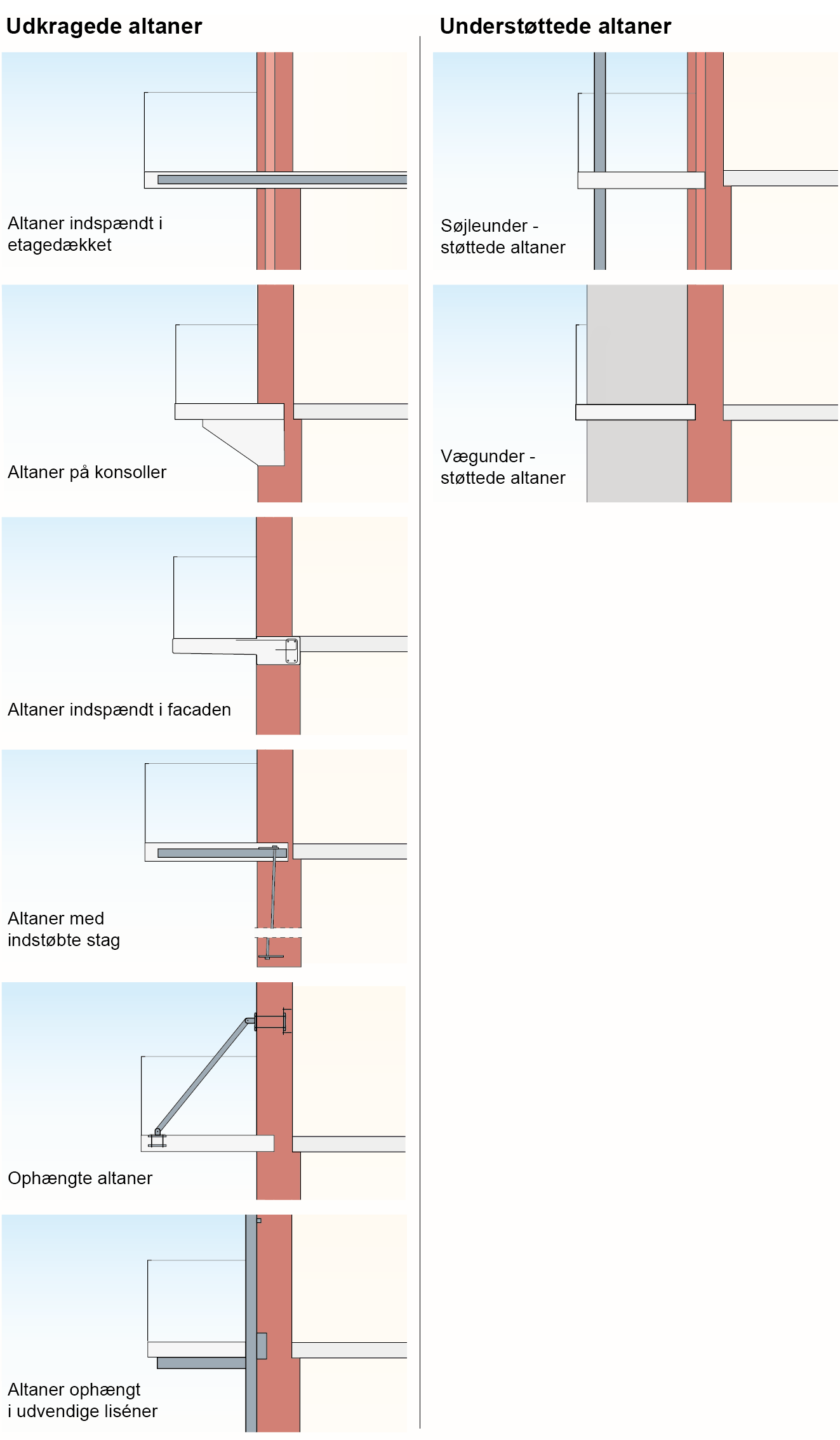 Udkragede altaner

Altaner indspændt i etagedækket

Altaner på konsoller

Altaner indspændt i facaden

Altaner med indstøbte stag

Ophængte altaner

Altaner ophængt i udvendige liséner

Understøttede altaner

Søjleunder - støttede altaner

Vægunder - støttede altaner